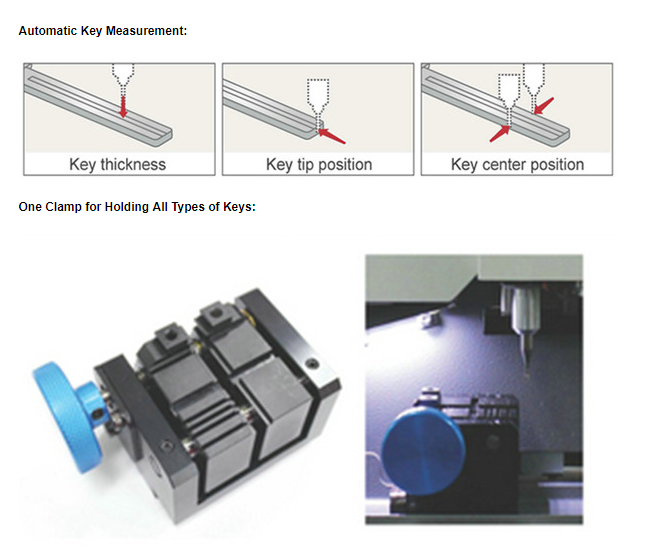 Automatic Key Measurement:

Key thickness

Key tip position

Key center position

One Clamp for Holding All Types of Keys: